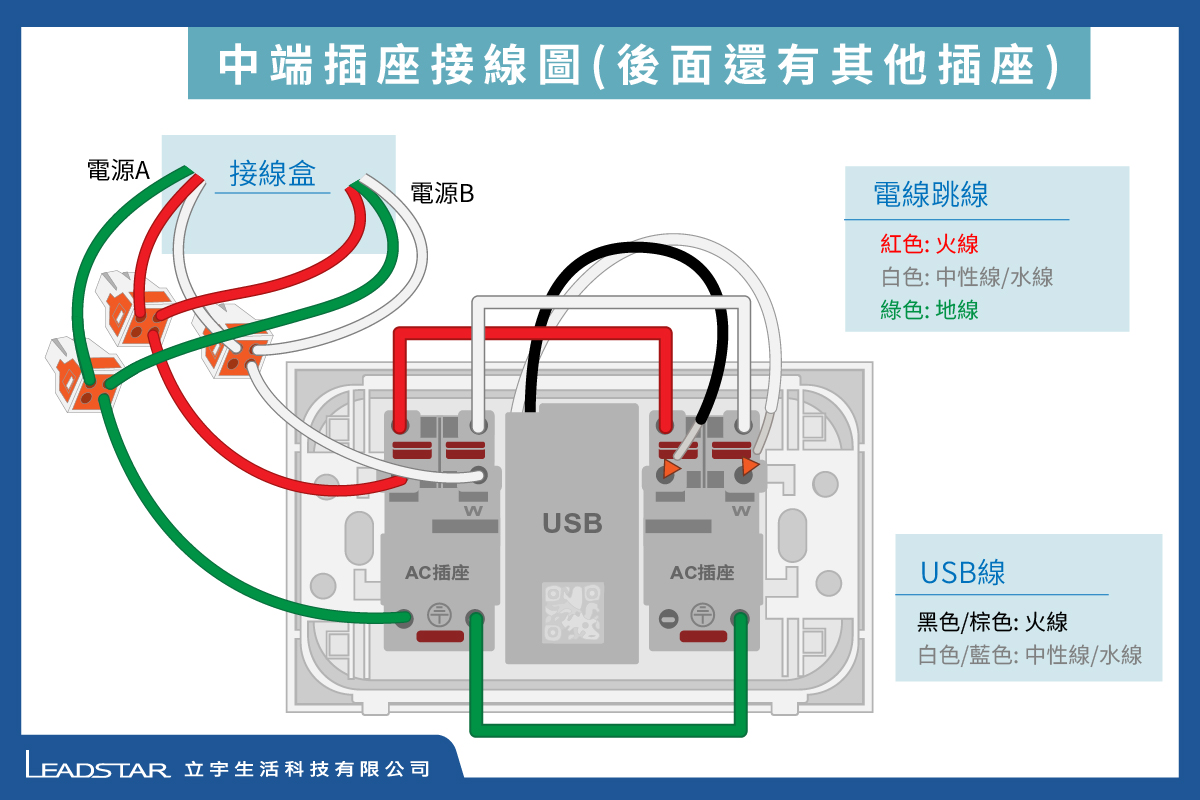 中端插座接線圖(後面還有其他插座)

電源A

接線盒

電源B

電線跳線

紅色: 火線
白色: 中性線/水線
綠色: 地線

W

USB

W

AC插座

AC插座

USB線

黑色/棕色: 火線
白色/藍色: 中性線/水線

LEADSTAR 立宇生活科技有限公司