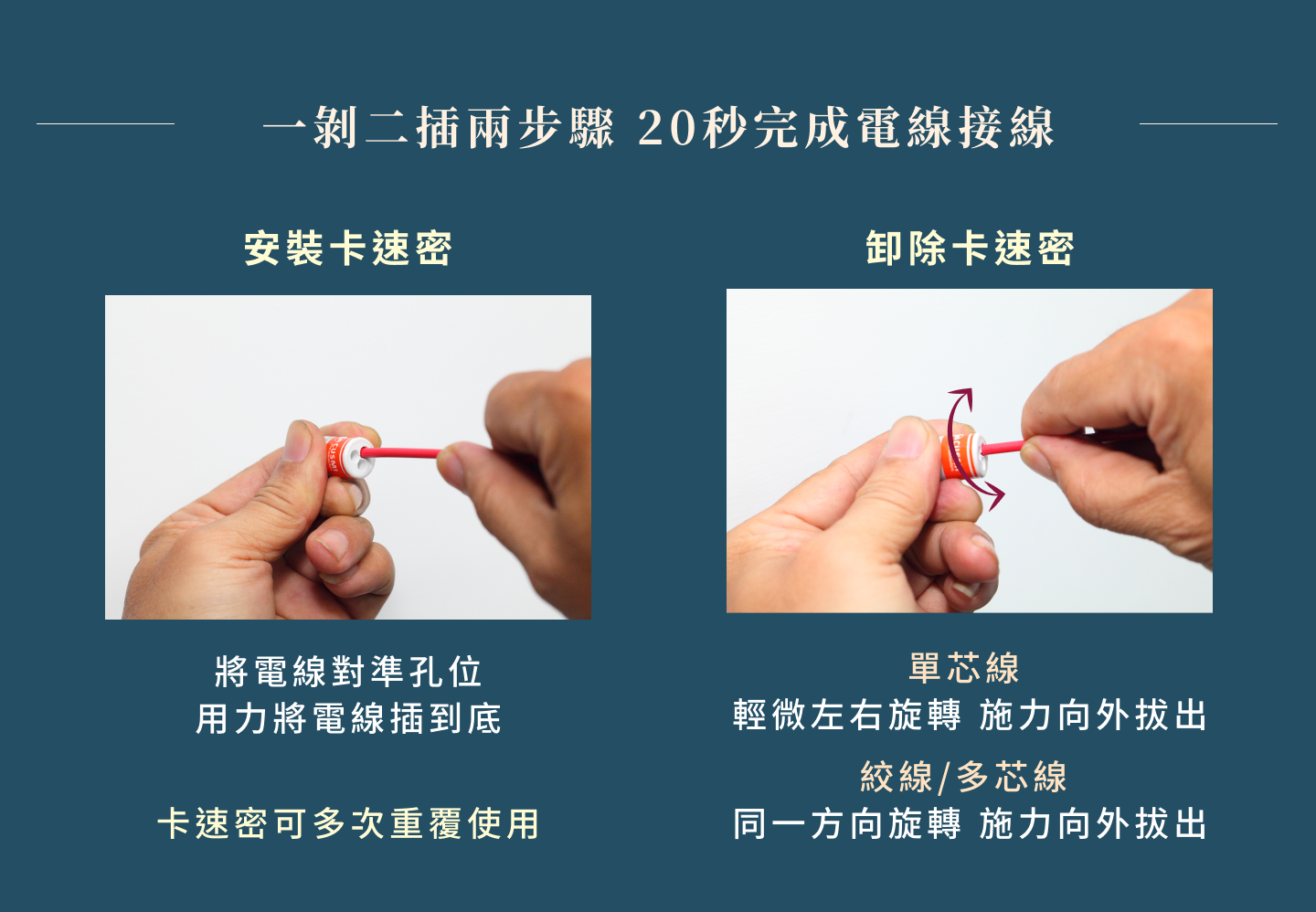 一剝二插兩步驟 20秒完成電線接線

安裝卡速密

將電線對準孔位
用力將電線插到底

卡速密可多次重覆使用

卸除卡速密

單芯線
輕微左右旋轉 施力向外拔出

絞線/多芯線
同一方向旋轉 施力向外拔出