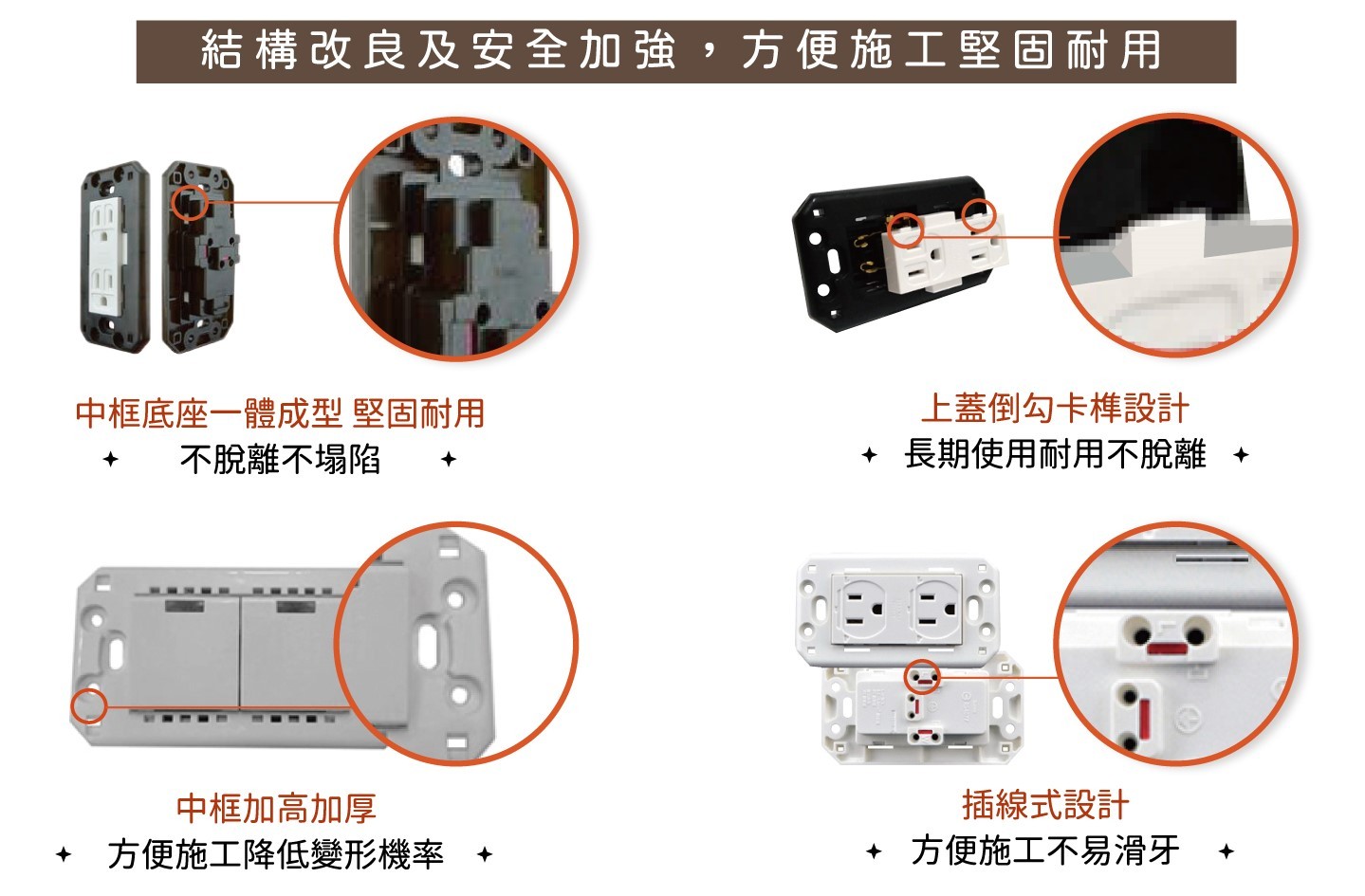 結構改良及安全加強，方便施工堅固耐用

中框底座一體成型 堅固耐用
✦ 不脫離不塌陷 ✦

上蓋倒勾卡榫設計
✦ 長期使用耐用不脫離 ✦

中框加高加厚
✦ 方便施工降低變形機率 ✦

插線式設計
✦ 方便施工不易滑牙 ✦